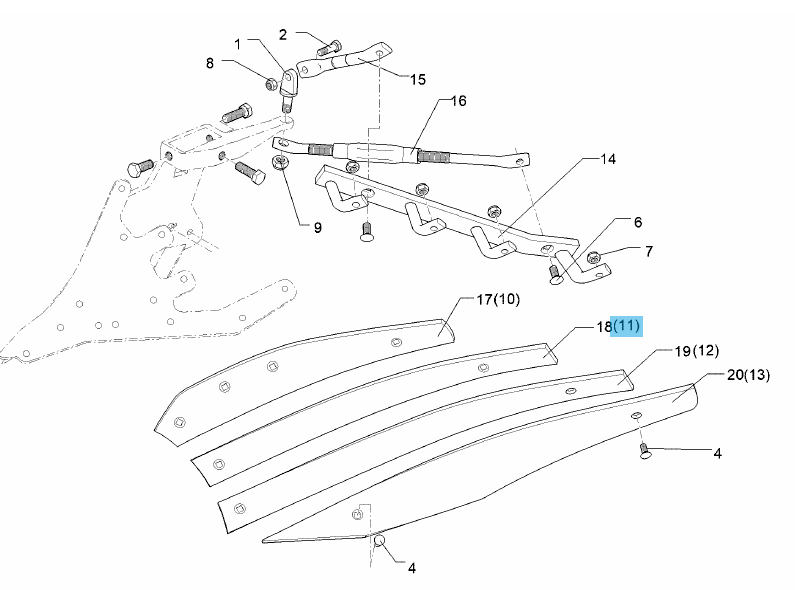 1
2
8
15
16
14
9
6
7
17(10)
18(11)
19(12)
20(13)
4
4