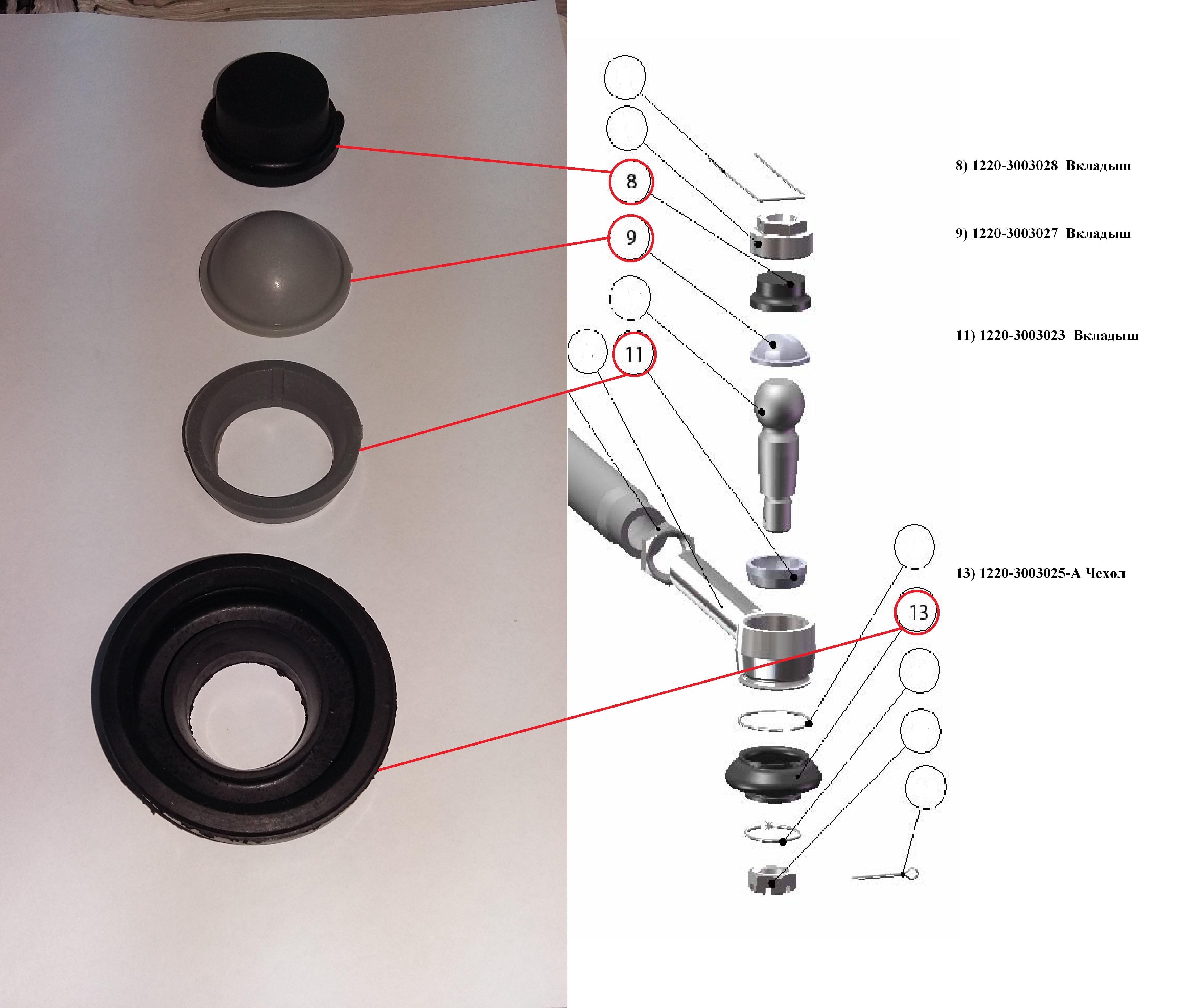 8

9

11

13

8) 1220-3003028 Вкладыш

9) 1220-3003027 Вкладыш

11) 1220-3003023 Вкладыш

13) 1220-3003025-А Чехол