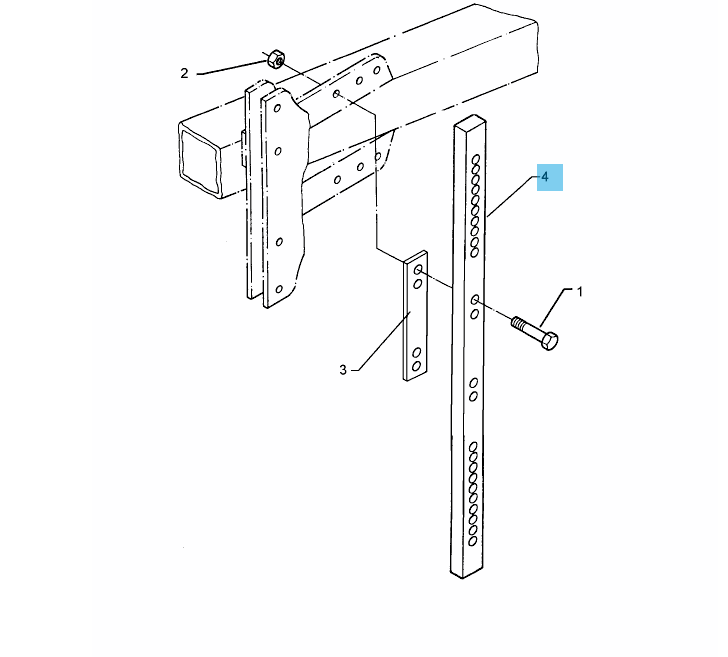 2
4
1
3