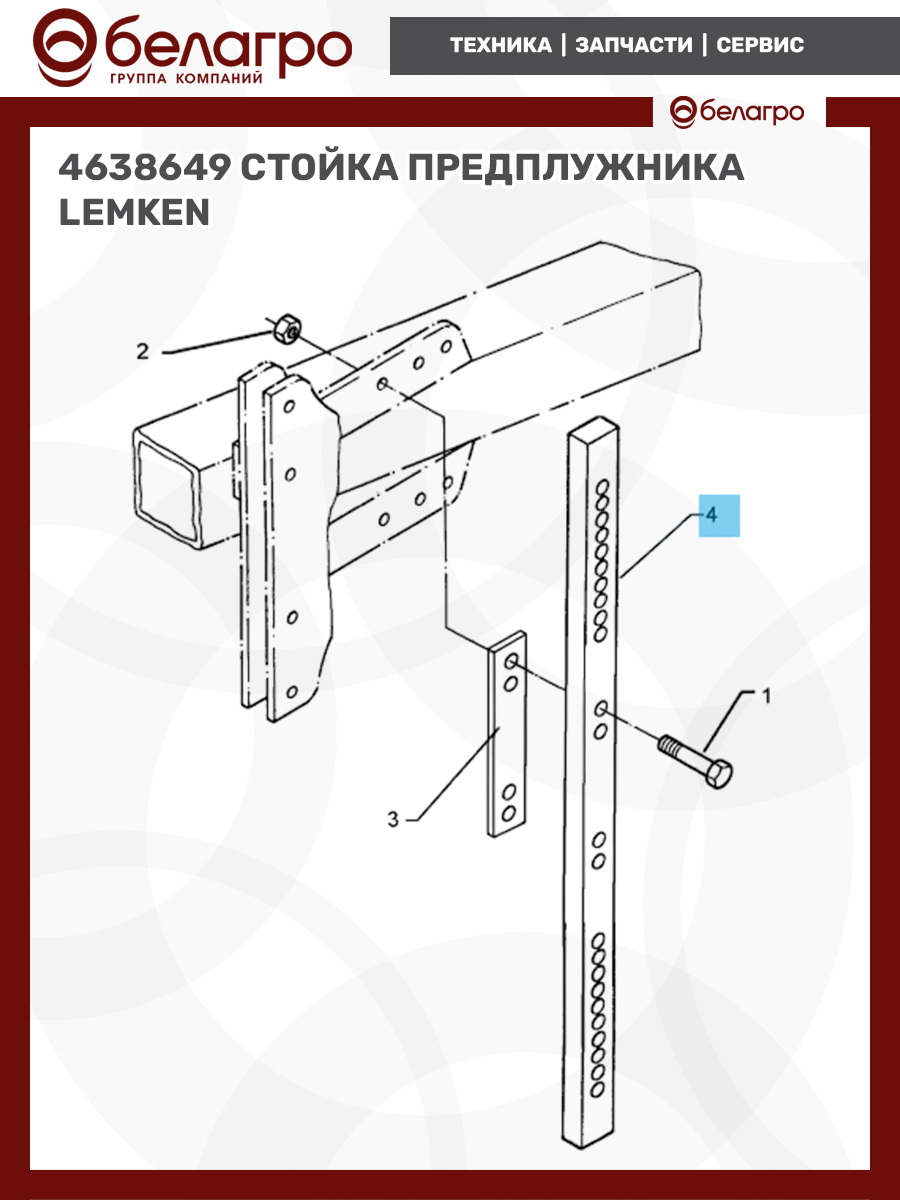 белагро
ГРУППА КОМПАНИЙ

ТЕХНИКА | ЗАПЧАСТИ | СЕРВИС

белагро

4638649 СТОЙКА ПРЕДПЛУЖНИКА LEMKEN

2

4

1

3