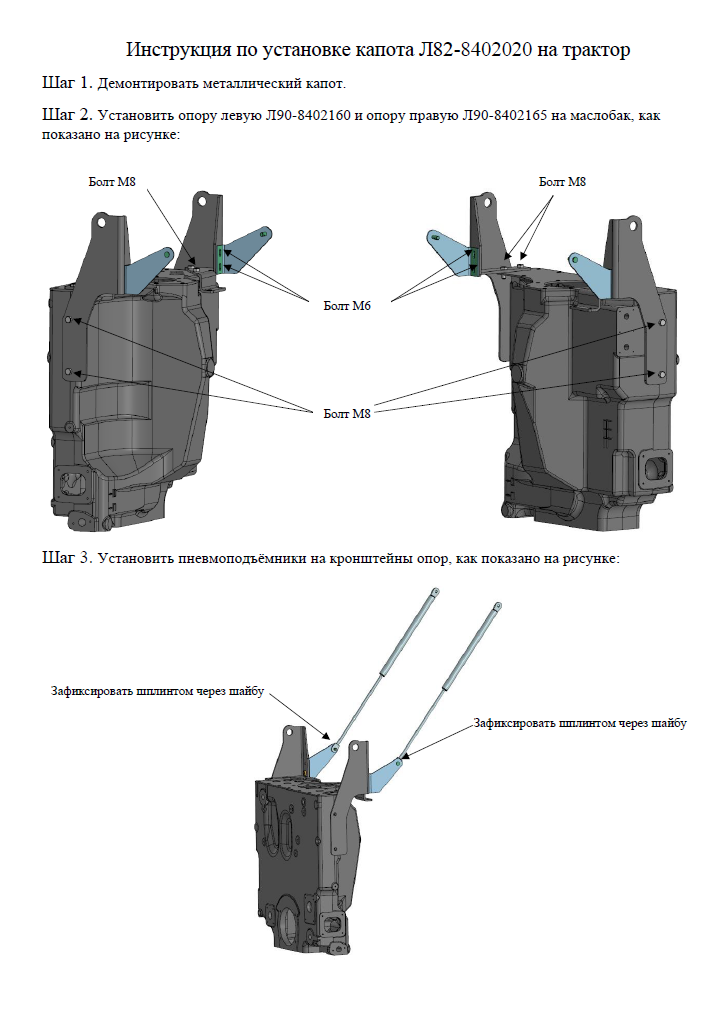 Инструкция по установке капота Л82-8402020 на трактор

Шаг 1. Демонтировать металлический капот.

Шаг 2. Установить опору левую Л90-8402160 и опору правую Л90-8402165 на маслобак, как показано на рисунке:

Болт М8

Болт М8

Болт М6

Болт М8

Шаг 3. Установить пневмоподъёмники на кронштейны опор, как показано на рисунке:

Зафиксировать шплинтом через шайбу

Зафиксировать шплинтом через шайбу